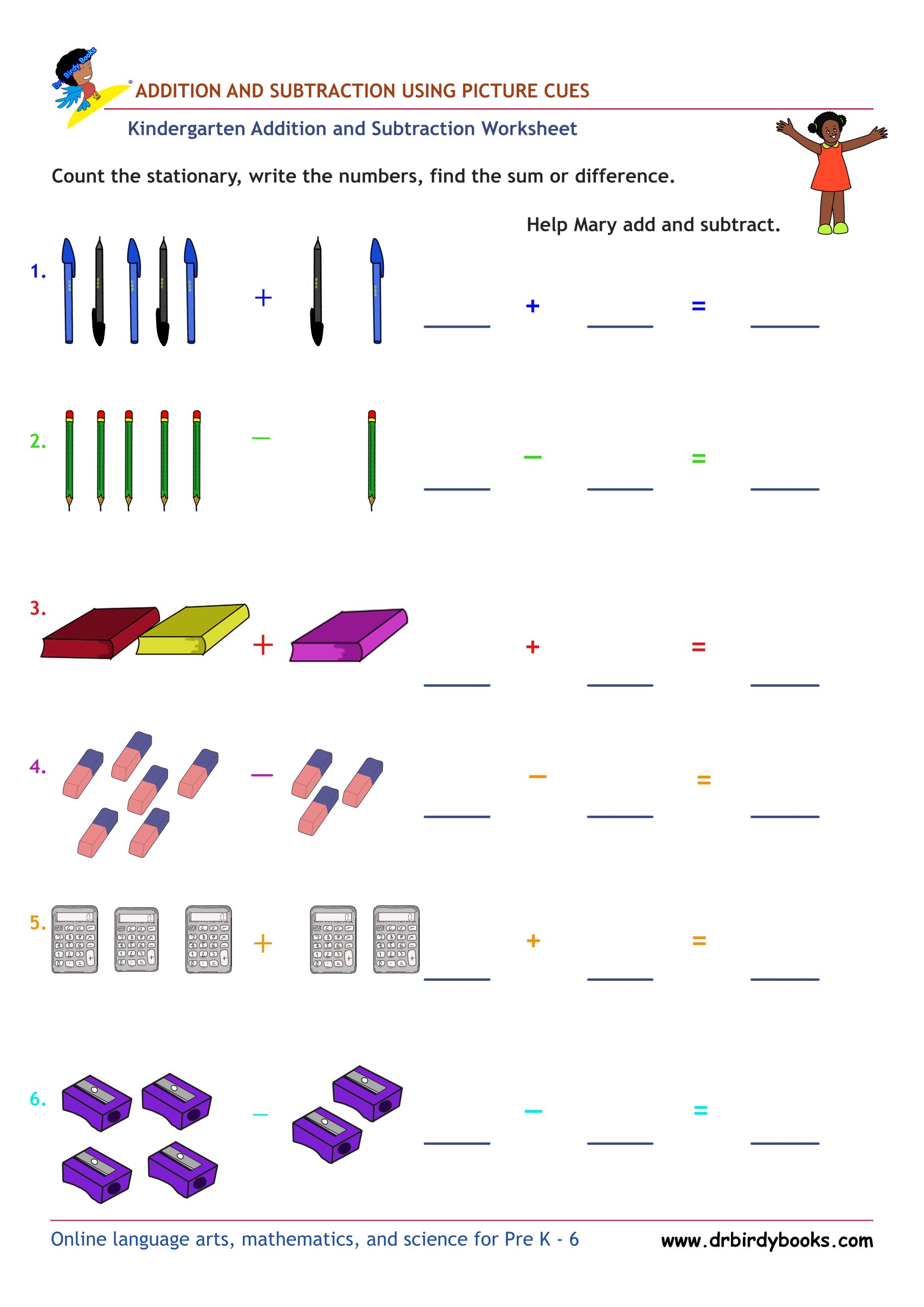 Dr. Birdy Books

ADDITION AND SUBTRACTION USING PICTURE CUES

Kindergarten Addition and Subtraction Worksheet

Count the stationary, write the numbers, find the sum or difference.

Help Mary add and subtract.

1. + ____ + ____ = ____

2. − ____ − ____ = ____

3. + ____ + ____ = ____

4. − ____ − ____ = ____

5. + ____ + ____ = ____

6. − ____ − ____ = ____

Online language arts, mathematics, and science for Pre K - 6

www.drbirdybooks.com