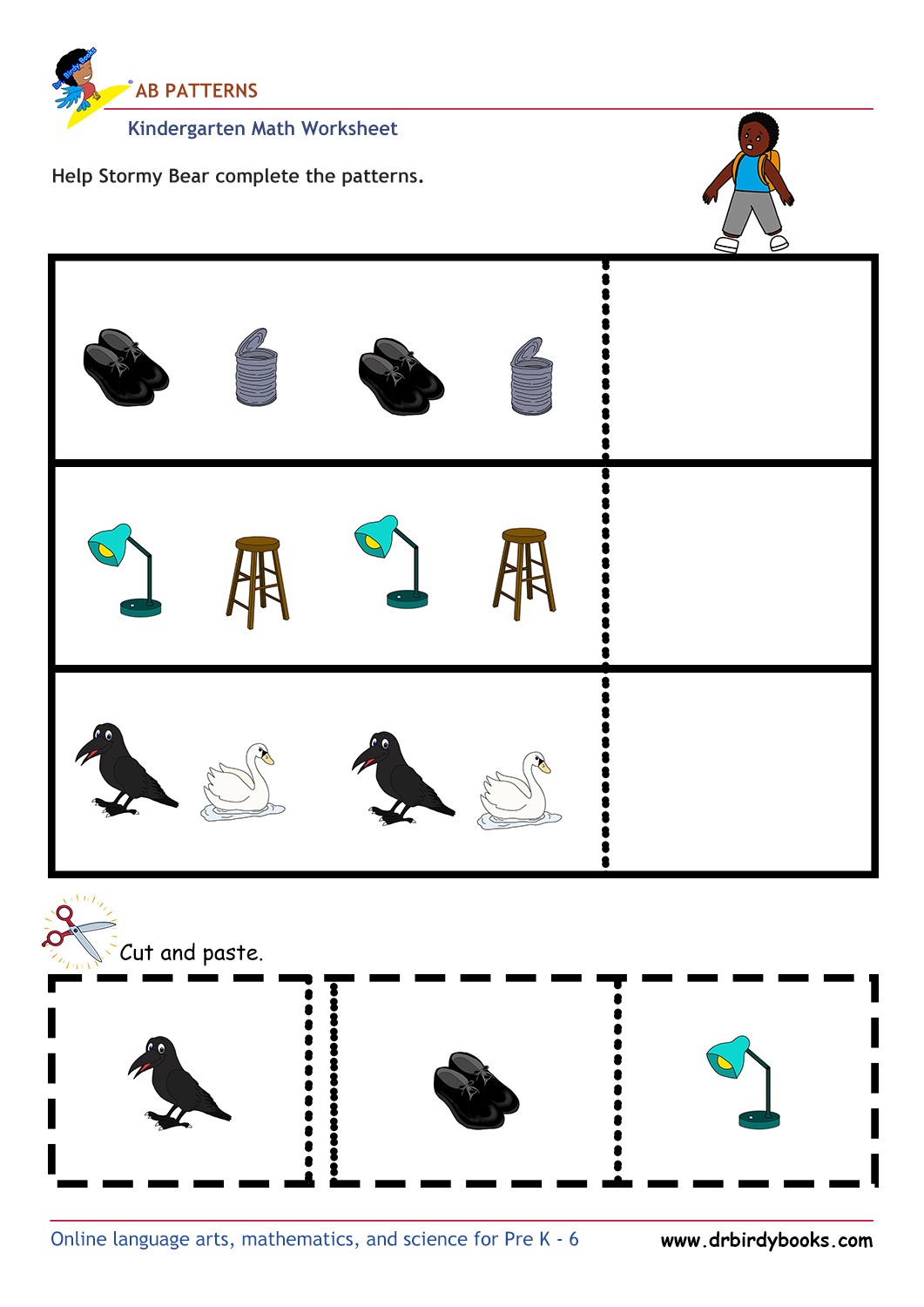 Dr. Birdy Books

AB PATTERNS

Kindergarten Math Worksheet

Help Stormy Bear complete the patterns.

Cut and paste.

Online language arts, mathematics, and science for Pre K - 6

www.drbirdybooks.com