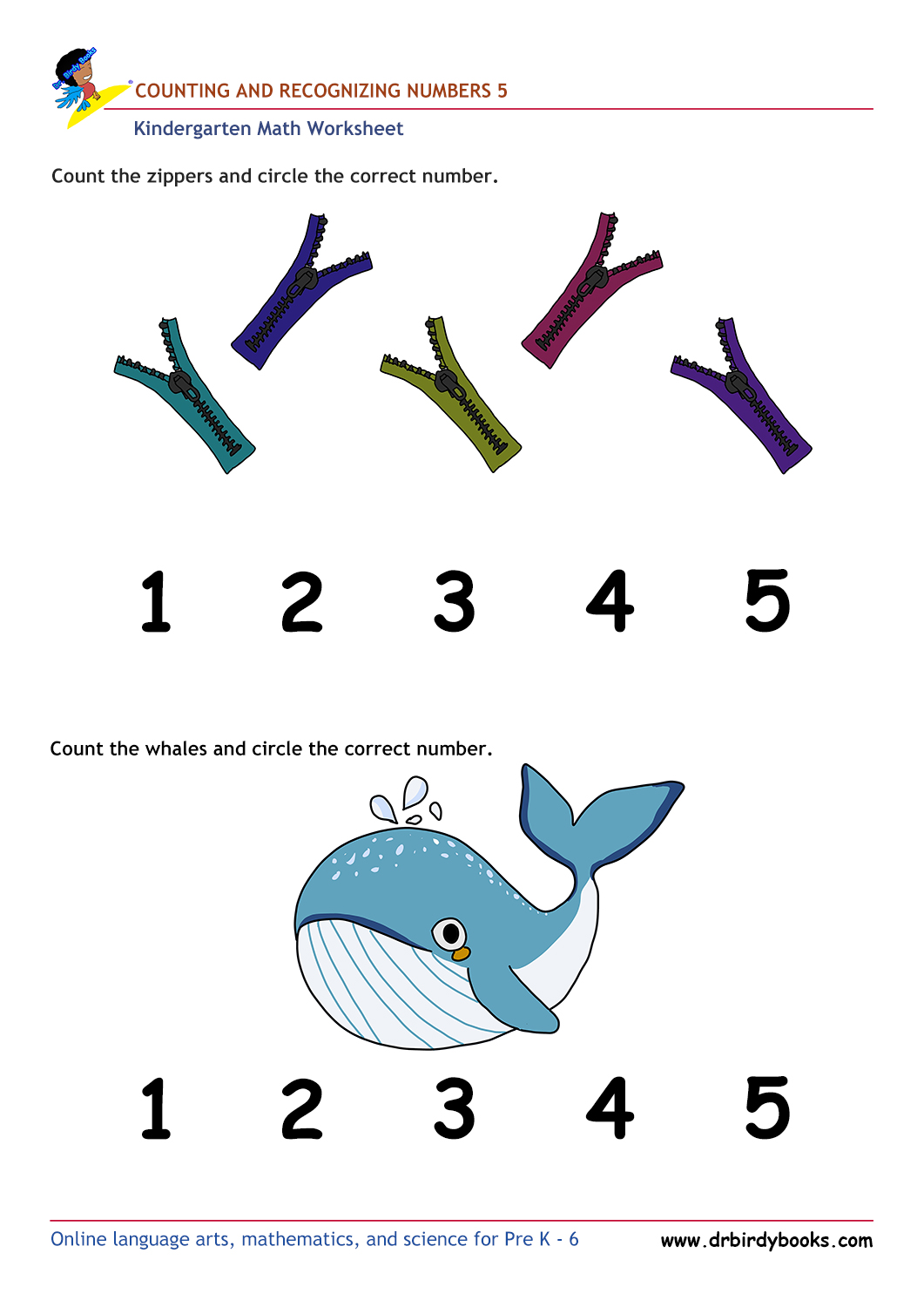 Dr. Birdy Books

COUNTING AND RECOGNIZING NUMBERS 5

Kindergarten Math Worksheet

Count the zippers and circle the correct number.

1 2 3 4 5

Count the whales and circle the correct number.

1 2 3 4 5

Online language arts, mathematics, and science for Pre K - 6 www.drbirdybooks.com